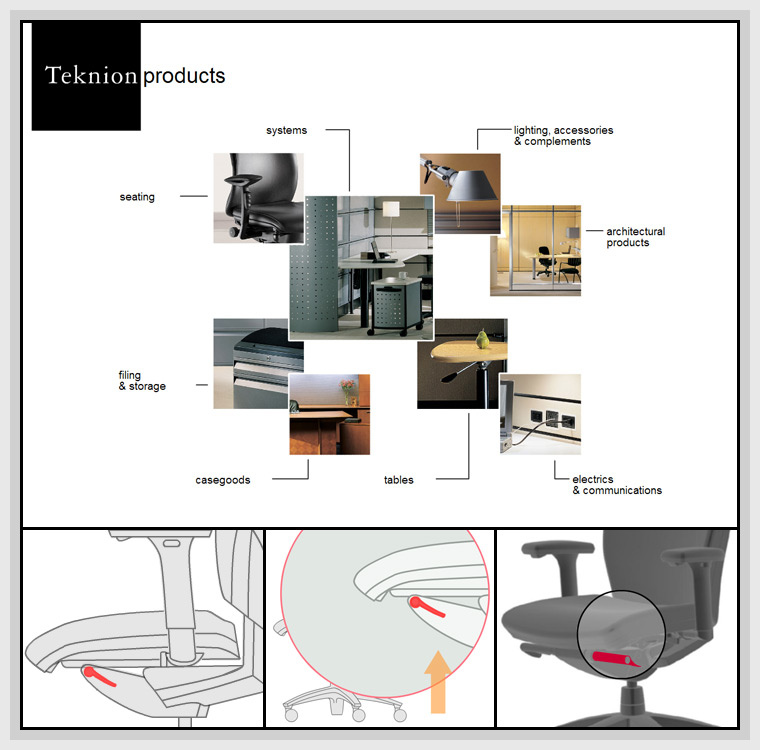 Teknion products

systems

lighting, accessories
& complements

seating

architectural
products

filing
& storage

casegoods

tables

electrics
& communications